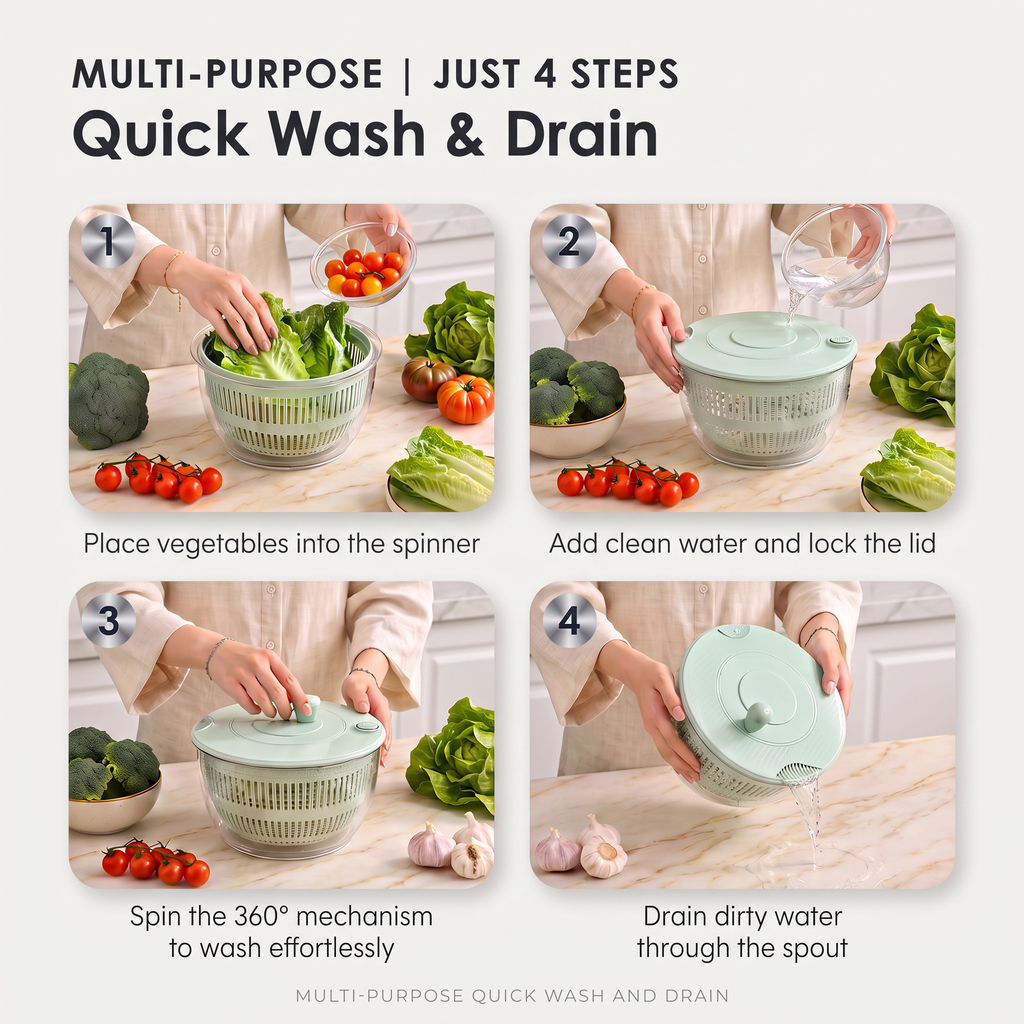 MULTI-PURPOSE | JUST 4 STEPS
Quick Wash & Drain

1
Place vegetables into the spinner

2
Add clean water and lock the lid

3
Spin the 360° mechanism to wash effortlessly

4
Drain dirty water through the spout

MULTI-PURPOSE QUICK WASH AND DRAIN